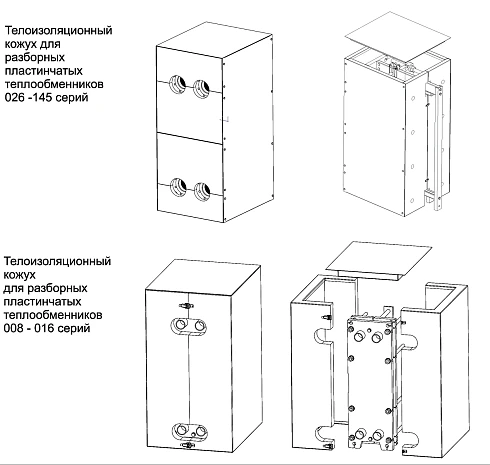 Телоизоляционный кожух для разборных пластинчатых теплообменников 026 -145 серий

Телоизоляционный кожух для разборных пластинчатых теплообменников 008 - 016 серий